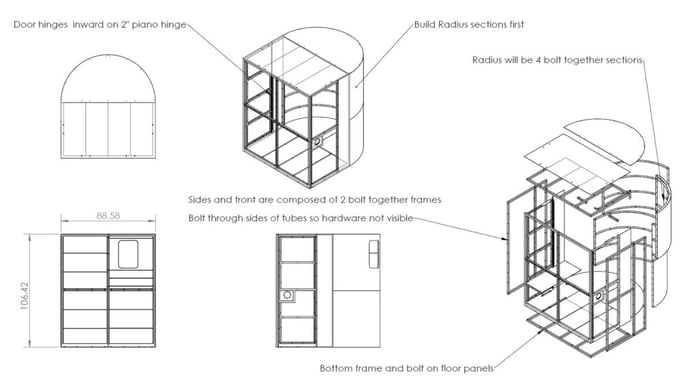 Door hinges inward on 2" piano hinge

Build Radius sections first

Radius will be 4 bolt together sections

Sides and front are composed of 2 bolt together frames

Bolt through sides of tubes so hardware not visible

88.58

106.42

Bottom frame and bolt on floor panels